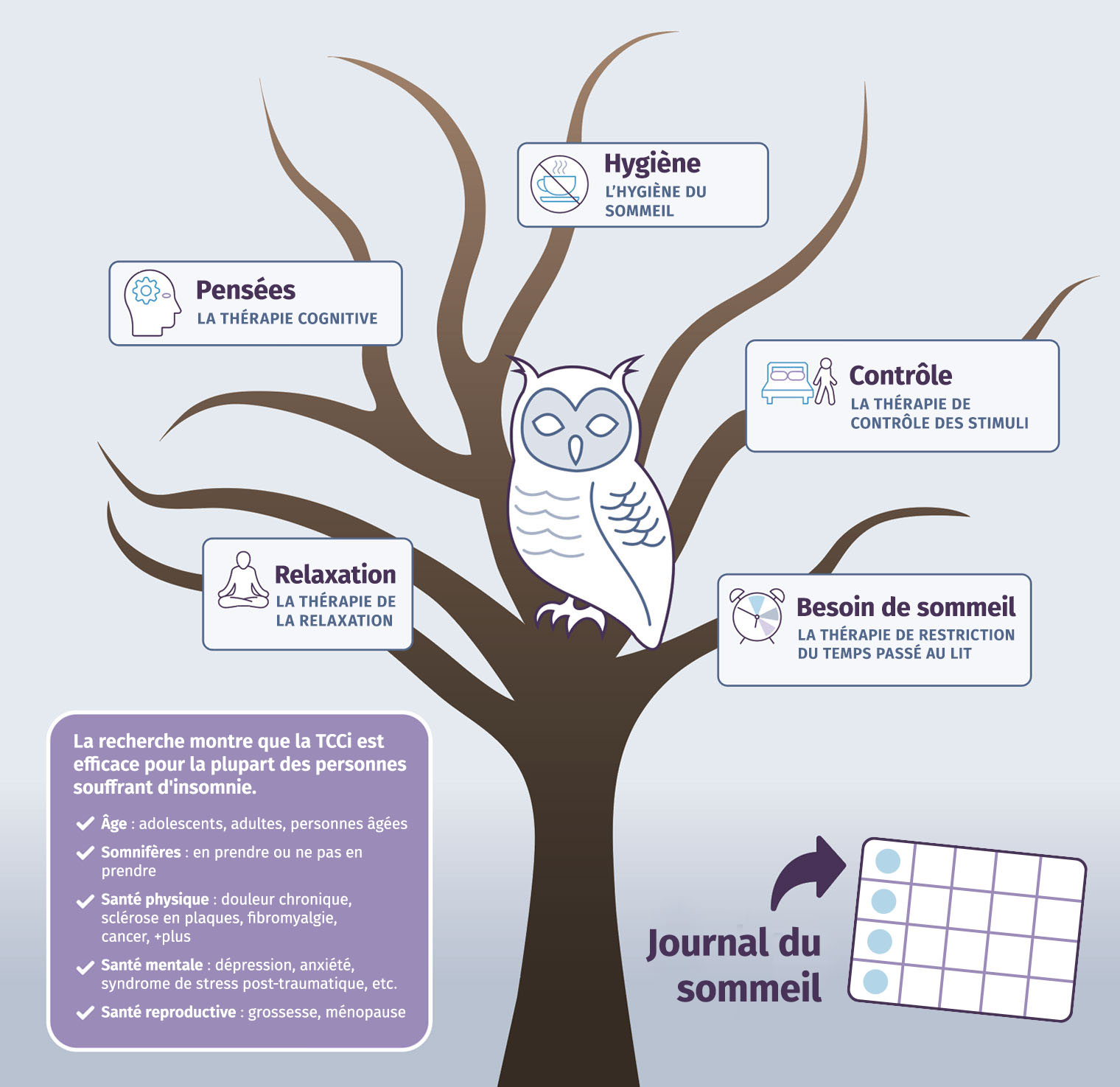 Hygiène
L'HYGIÈNE DU SOMMEIL

Pensées
LA THÉRAPIE COGNITIVE

Contrôle
LA THÉRAPIE DE CONTRÔLE DES STIMULI

Relaxation
LA THÉRAPIE DE LA RELAXATION

Besoin de sommeil
LA THÉRAPIE DE RESTRICTION DU TEMPS PASSÉ AU LIT

La recherche montre que la TCCi est efficace pour la plupart des personnes souffrant d'insomnie.

Âge : adolescents, adultes, personnes âgées

Somnifères : en prendre ou ne pas en prendre

Santé physique : douleur chronique, sclérose en plaques, fibromyalgie, cancer, +plus

Santé mentale : dépression, anxiété, syndrome de stress post-traumatique, etc.

Santé reproductive : grossesse, ménopause

Journal du sommeil